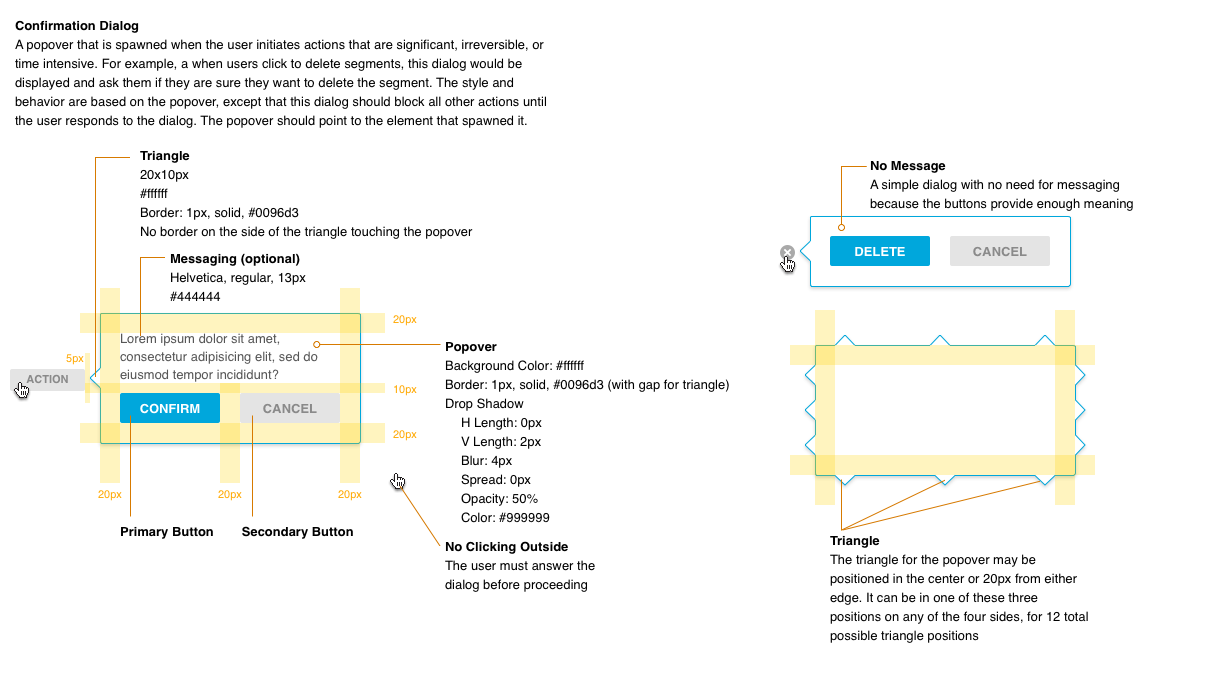 **Confirmation Dialog**
A popover that is spawned when the user initiates actions that are significant, irreversible, or time intensive. For example, a when users click to delete segments, this dialog would be displayed and ask them if they are sure they want to delete the segment. The style and behavior are based on the popover, except that this dialog should block all other actions until the user responds to the dialog. The popover should point to the element that spawned it.

**Triangle**
20x10px
#ffffff
Border: 1px, solid, #0096d3
No border on the side of the triangle touching the popover

**Messaging (optional)**
Helvetica, regular, 13px
#444444

20px
5px
ACTION
Lorem ipsum dolor sit amet, consectetur adipisicing elit, sed do eiusmod tempor incididunt?
10px
CONFIRM
CANCEL
20px
20px
20px
20px

**Primary Button**
**Secondary Button**

**Popover**
Background Color: #ffffff
Border: 1px, solid, #0096d3 (with gap for triangle)
Drop Shadow
H Length: 0px
V Length: 2px
Blur: 4px
Spread: 0px
Opacity: 50%
Color: #999999

**No Clicking Outside**
The user must answer the dialog before proceeding

**No Message**
A simple dialog with no need for messaging because the buttons provide enough meaning

DELETE
CANCEL

**Triangle**
The triangle for the popover may be positioned in the center or 20px from either edge. It can be in one of these three positions on any of the four sides, for 12 total possible triangle positions